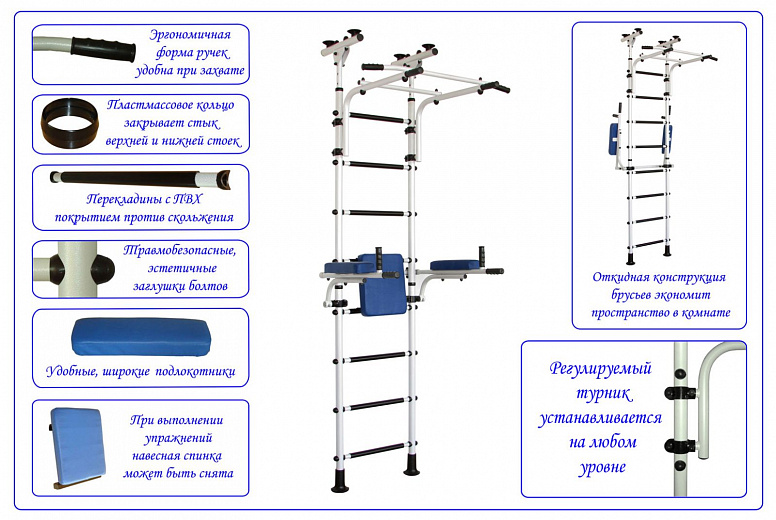 Эргономичная форма ручек удобна при захвате

Пластмассовое кольцо закрывает стык верхней и нижней стоек

Перекладины с ПВХ покрытием против скольжения

Травмобезопасные, эстетичные заглушки болтов

Удобные, широкие подлокотники

При выполнении упражнений навесная спинка может быть снята

Откидная конструкция брусьев экономит пространство в комнате

Регулируемый турник устанавливается на любом уровне