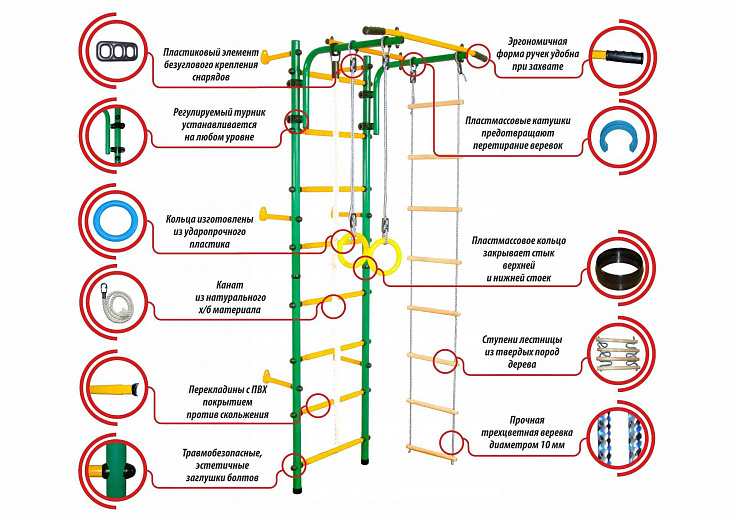 Пластиковый элемент безуглового крепления снарядов

Регулируемый турник устанавливается на любом уровне

Кольца изготовлены из ударопрочного пластика

Канат из натурального х/б материала

Перекладины с ПВХ покрытием против скольжения

Травмобезопасные, эстетичные заглушки болтов

Эргономичная форма ручек удобна при захвате

Пластмассовые катушки предотвращают перетирание веревок

Пластмассовое кольцо закрывает стык верхней и нижней стоек

Ступени лестницы из твердых пород дерева

Прочная трехцветная веревка диаметром 10 мм